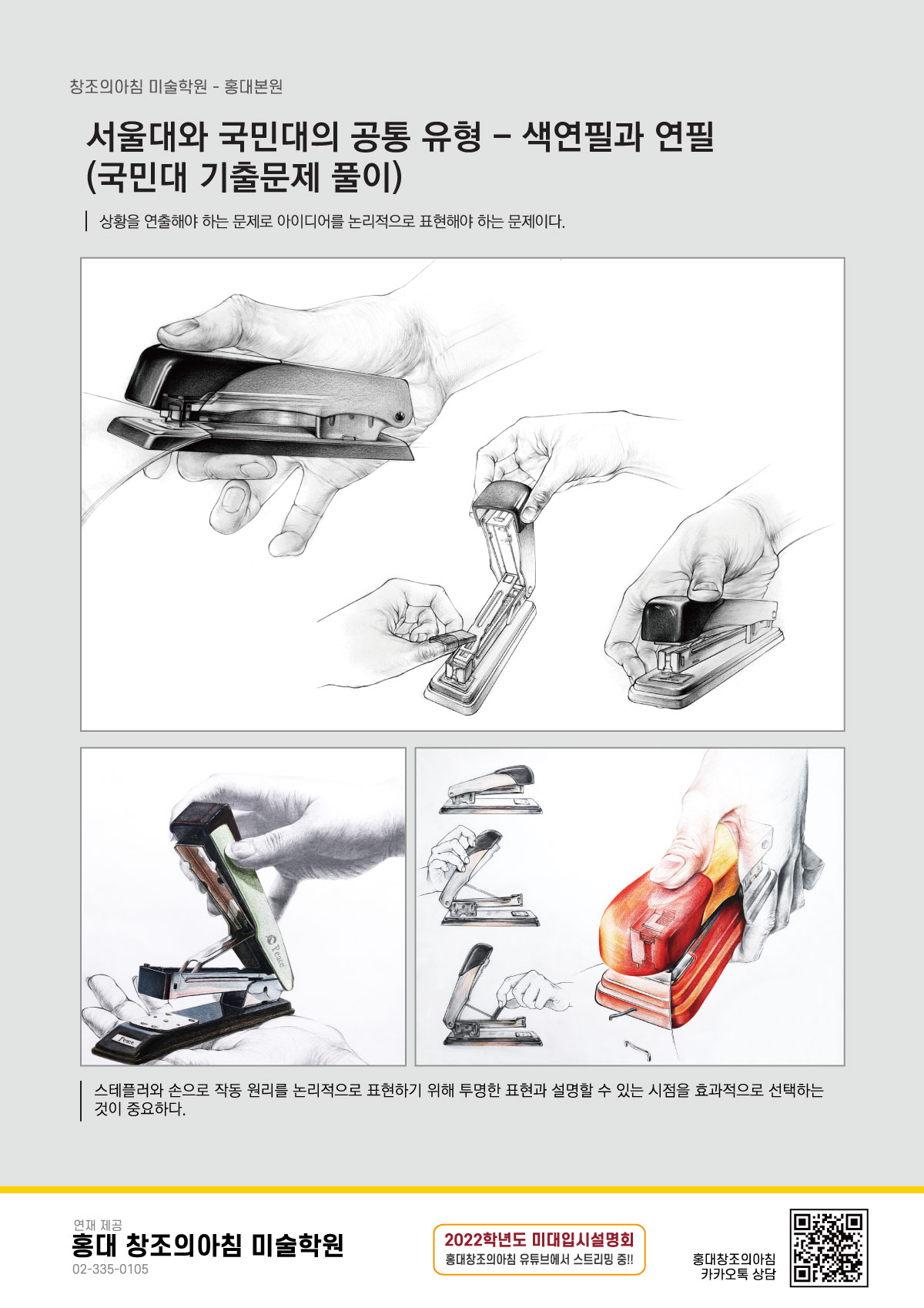 창조의아침 미술학원 - 홍대본원

서울대와 국민대의 공통 유형 – 색연필과 연필
(국민대 기출문제 풀이)

상황을 연출해야 하는 문제로 아이디어를 논리적으로 표현해야 하는 문제이다.

Peace

Peace

스테플러와 손으로 작동 원리를 논리적으로 표현하기 위해 투명한 표현과 설명할 수 있는 시점을 효과적으로 선택하는 것이 중요하다.

연재 제공
홍대 창조의아침 미술학원
02-335-0105

2022학년도 미대입시설명회
홍대창조의아침 유튜브에서 스트리밍 중!!

홍대창조의아침
카카오톡 상담